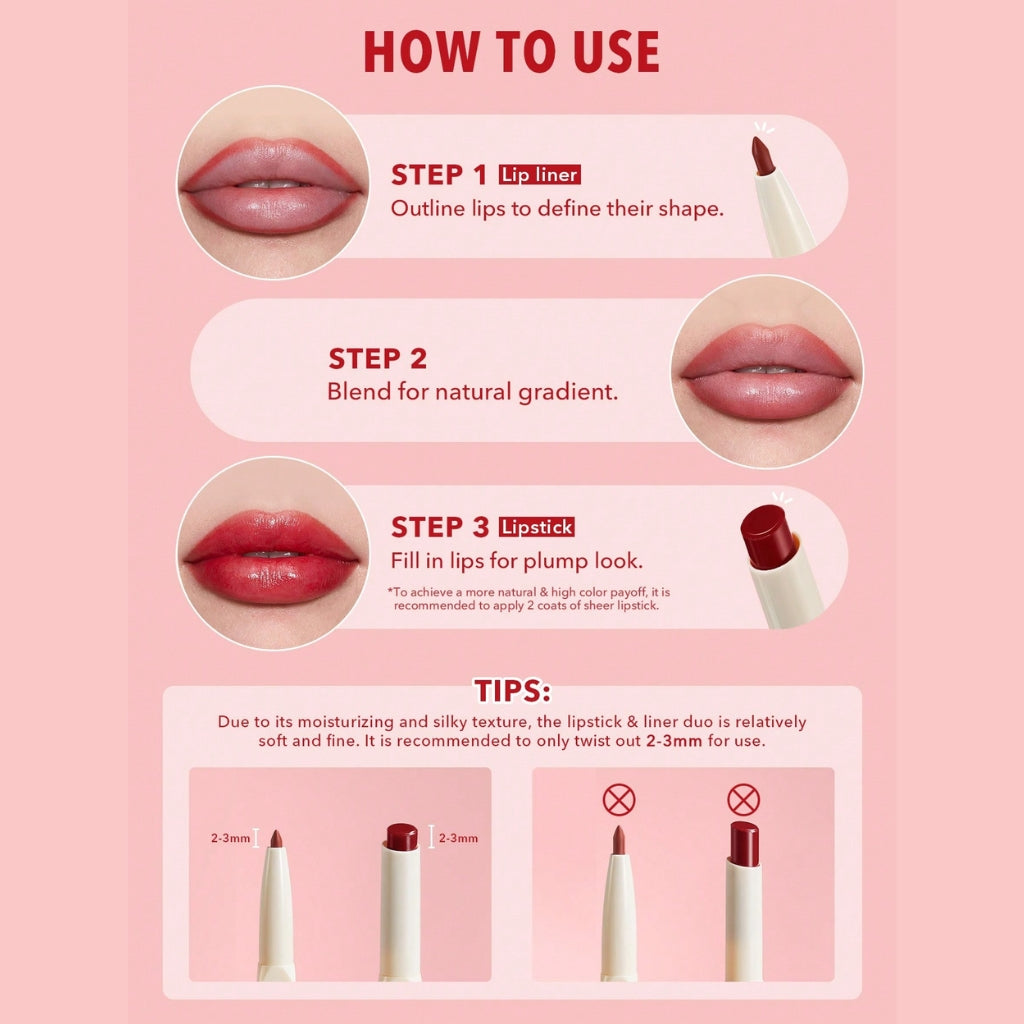 HOW TO USE

STEP 1 Lip liner
Outline lips to define their shape.

STEP 2
Blend for natural gradient.

STEP 3 Lipstick
Fill in lips for plump look.
*To achieve a more natural & high color payoff, it is recommended to apply 2 coats of sheer lipstick.

TIPS:
Due to its moisturizing and silky texture, the lipstick & liner duo is relatively soft and fine. It is recommended to only twist out 2-3mm for use.

2-3mm
2-3mm